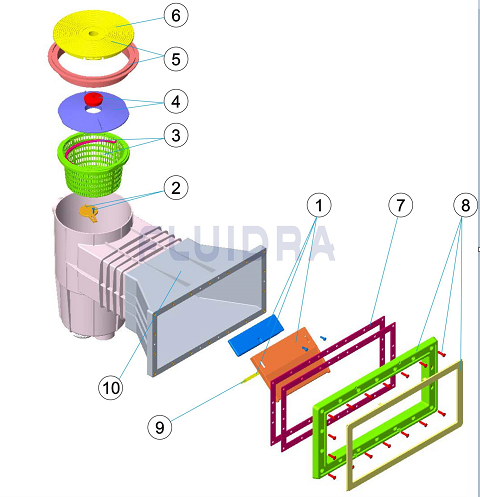 6
5
4
3
2
1
7
8
FLUIDRA
10
9