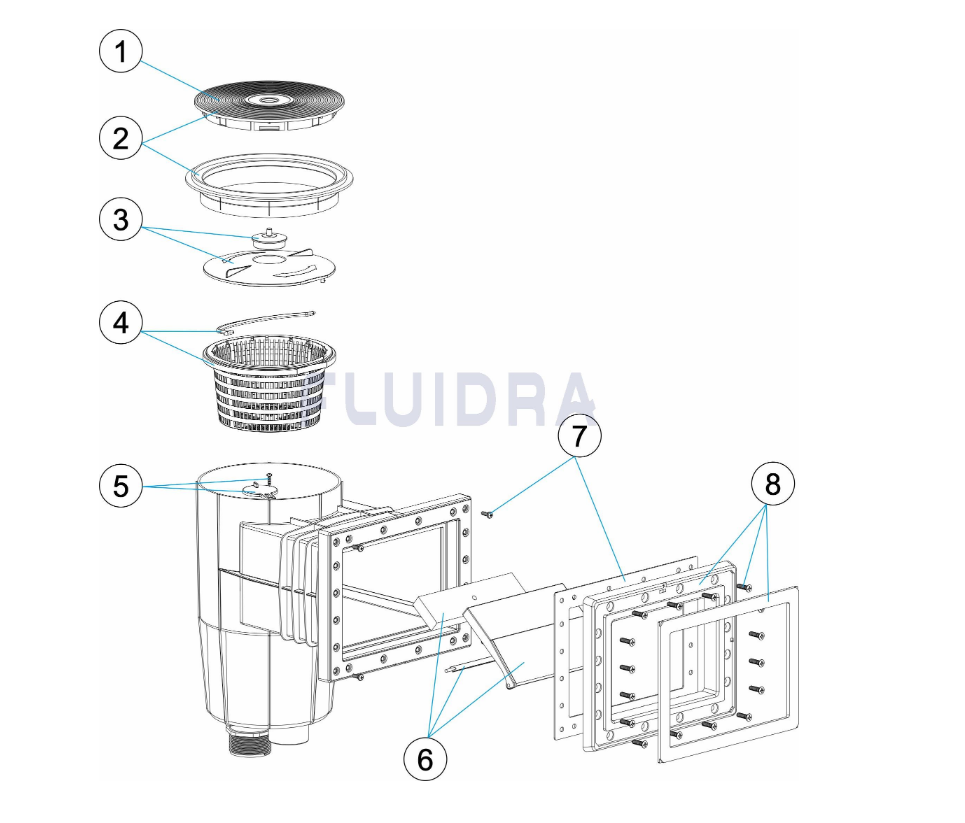 1
2
3
4
FLUIDRA
5
7
8
6